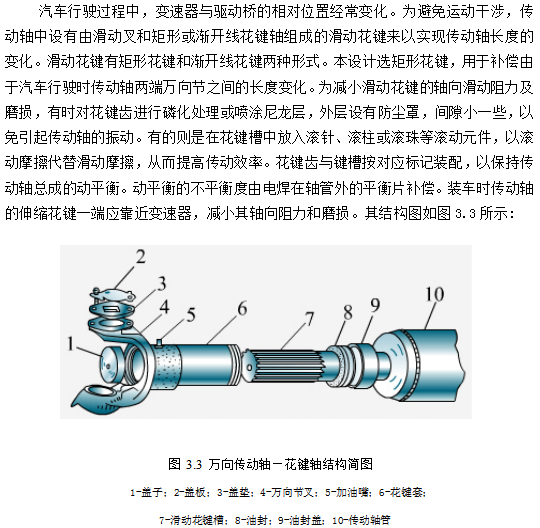 汽车行驶过程中，变速器与驱动桥的相对位置经常变化。为避免运动干涉，传动轴中设有由滑动叉和矩形或渐开线花键轴组成的滑动花键来以实现传动轴长度的变化。滑动花键有矩形花键和渐开线花键两种形式。本设计选矩形花键，用于补偿由于汽车行驶时传动轴两端万向节之间的长度变化。为减小滑动花键的轴向滑动阻力及磨损，有时对花键齿进行磷化处理或喷涂尼龙层，外层设有防尘罩，间隙小一些，以免引起传动轴的振动。有的则是在花键槽中放入滚针、滚柱或滚珠等滚动元件，以滚动摩擦代替滑动摩擦，从而提高传动效率。花键齿与键槽按对应标记装配，以保持传动轴总成的动平衡。动平衡的不平衡度由电焊在轴管外的平衡片补偿。装车时传动轴的伸缩花键一端应靠近变速器，减小其轴向阻力和磨损。其结构图如图 3.3 所示：

2
3
4
5
6
7
8
9
10
1

图 3.3 万向传动轴－花键轴结构简图

1-盖子；2-盖板；3-盖垫；4-万向节叉；5-加油嘴；6-花键套；

7-滑动花键槽；8-油封；9-油封盖；10-传动轴管