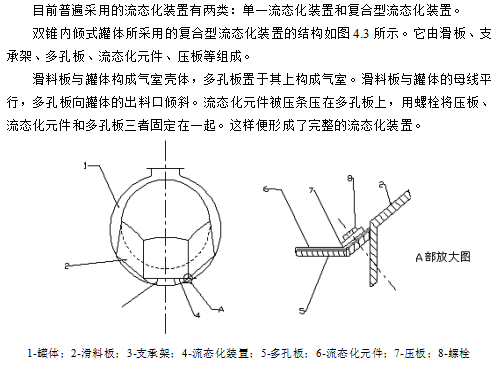 目前普遍采用的流态化装置有两类：单一流态化装置和复合型流态化装置。

双锥内倾式罐体所采用的复合型流态化装置的结构如图 4.3 所示。它由滑板、支承架、多孔板、流态化元件、压板等组成。

滑料板与罐体构成气室壳体，多孔板置于其上构成气室。滑料板与罐体的母线平行，多孔板向罐体的出料口倾斜。流态化元件被压条压在多孔板上，用螺栓将压板、流态化元件和多孔板三者固定在一起。这样便形成了完整的流态化装置。

1

2

4

A

6

7

8

2

5

A部放大图

1-罐体；2-滑料板；3-支承架；4-流态化装置；5-多孔板；6-流态化元件；7-压板；8-螺栓