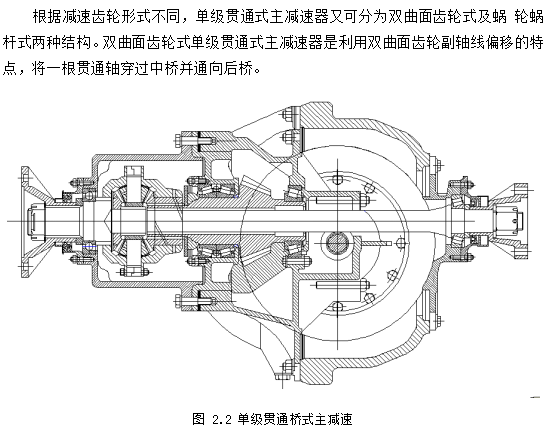 根据减速齿轮形式不同，单级贯通式主减速器又可分为双曲面齿轮式及蜗 轮蜗杆式两种结构。双曲面齿轮式单级贯通式主减速器是利用双曲面齿轮副轴线偏移的特点，将一根贯通轴穿过中桥并通向后桥。

图 2.2 单级贯通桥式主减速