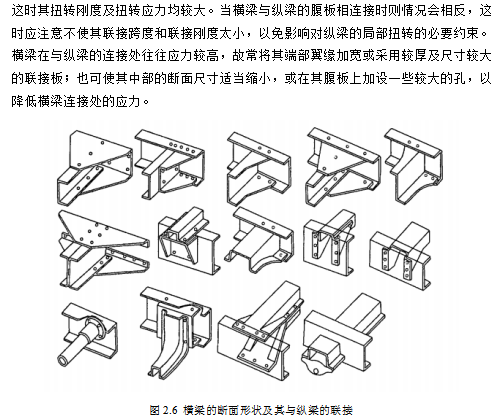 这时其扭转刚度及扭转应力均较大。当横梁与纵梁的腹板相连接时则情况会相反，这时应注意不使其联接跨度和联接刚度太小，以免影响对纵梁的局部扭转的必要约束。横梁在与纵梁的连接处往往应力较高，故常将其端部翼缘加宽或采用较厚及尺寸较大的联接板；也可使其中部的断面尺寸适当缩小，或在其腹板上加设一些较大的孔，以降低横梁连接处的应力。

图 2.6 横梁的断面形状及其与纵梁的联接